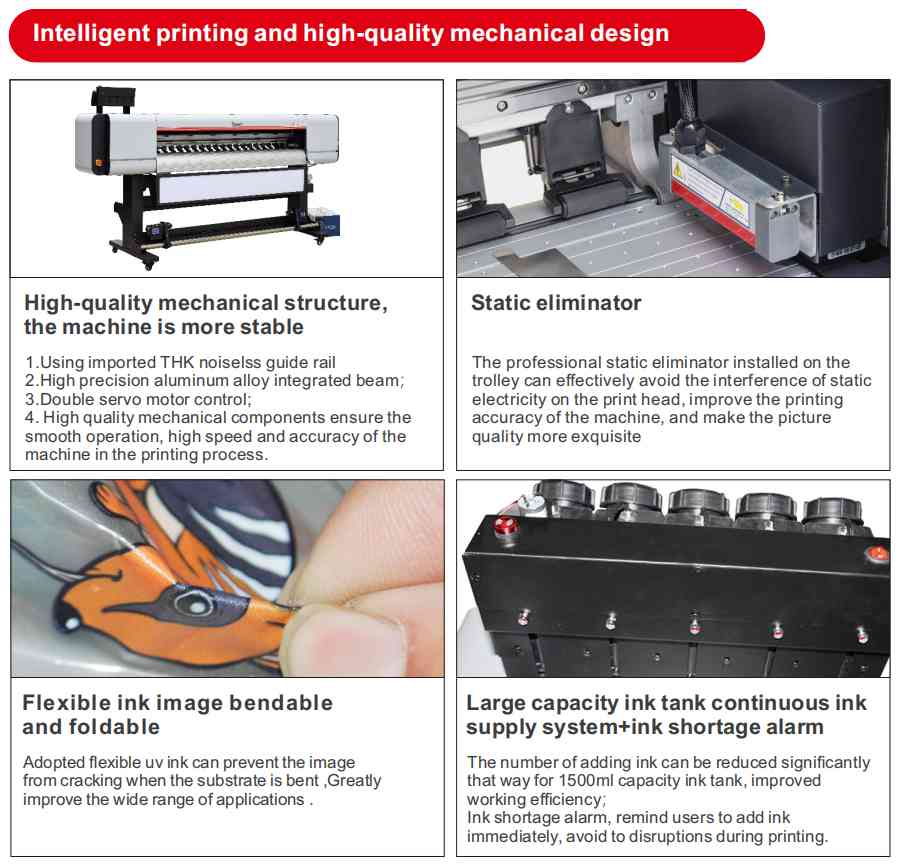 Intelligent printing and high-quality mechanical design

High-quality mechanical structure, the machine is more stable

1.Using imported THK noiselss guide rail
2.High precision aluminum alloy integrated beam;
3.Double servo motor control;
4. High quality mechanical components ensure the smooth operation, high speed and accuracy of the machine in the printing process.

Static eliminator

The professional static eliminator installed on the trolley can effectively avoid the interference of static electricity on the print head, improve the printing accuracy of the machine, and make the picture quality more exquisite

Flexible ink image bendable and foldable

Adopted flexible uv ink can prevent the image from cracking when the substrate is bent ,Greatly improve the wide range of applications .

Large capacity ink tank continuous ink supply system+ink shortage alarm

The number of adding ink can be reduced significantly that way for 1500ml capacity ink tank, improved working efficiency;
Ink shortage alarm, remind users to add ink immediately, avoid to disruptions during printing.